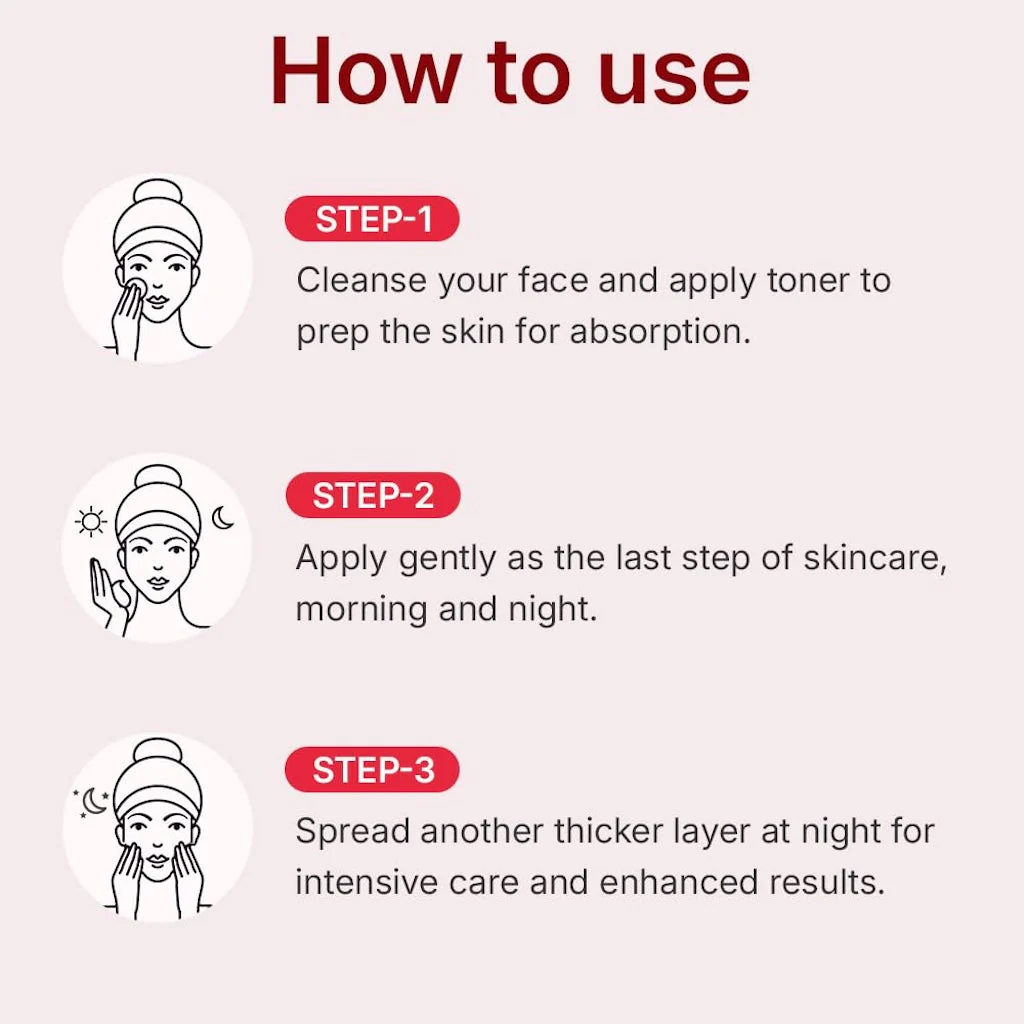 How to use

STEP-1

Cleanse your face and apply toner to prep the skin for absorption.

STEP-2

Apply gently as the last step of skincare, morning and night.

STEP-3

Spread another thicker layer at night for intensive care and enhanced results.